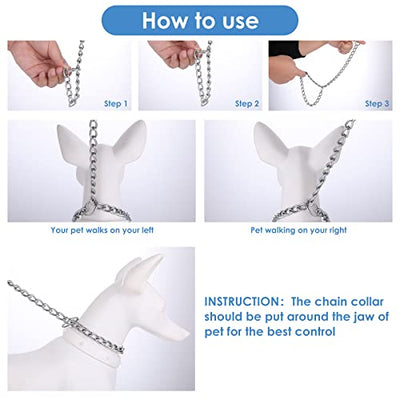 How to use

Step 1

Step 2

Step 3

Your pet walks on your left

Pet walking on your right

INSTRUCTION: The chain collar should be put around the jaw of pet for the best control